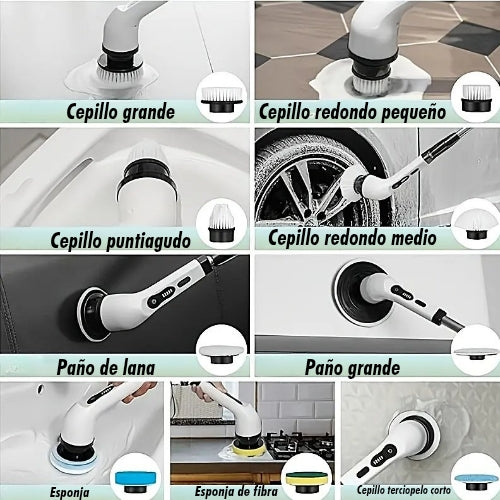 Cepillo grande

Cepillo redondo pequeño

Cepillo puntiagudo

Cepillo redondo medio

Paño de lana

Paño grande

Esponja

Esponja de fibra

Cepillo terciopelo corto